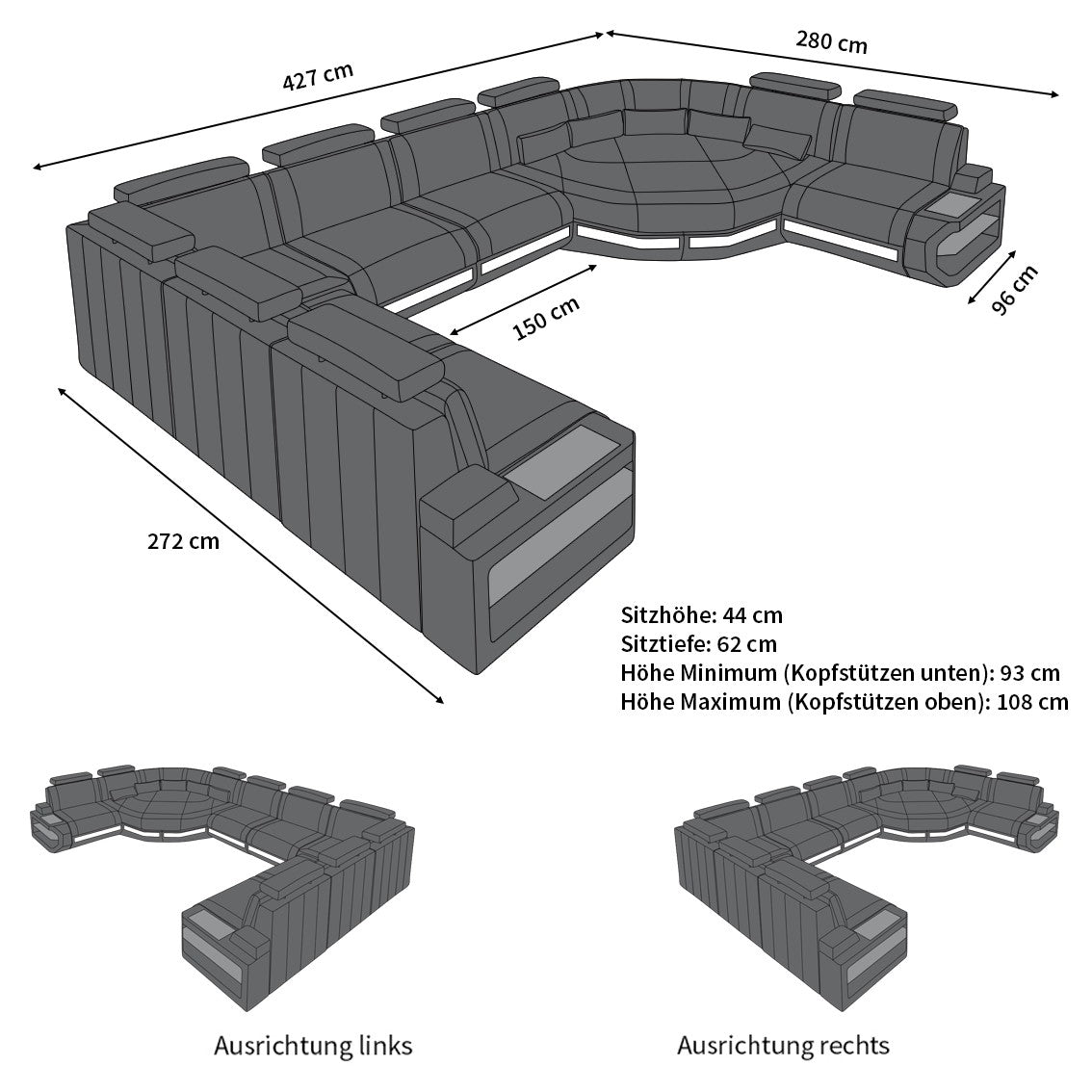 427 cm

280 cm

150 cm

96 cm

272 cm

Sitzhöhe: 44 cm
Sitztiefe: 62 cm
Höhe Minimum (Kopfstützen unten): 93 cm
Höhe Maximum (Kopfstützen oben): 108 cm

Ausrichtung links

Ausrichtung rechts