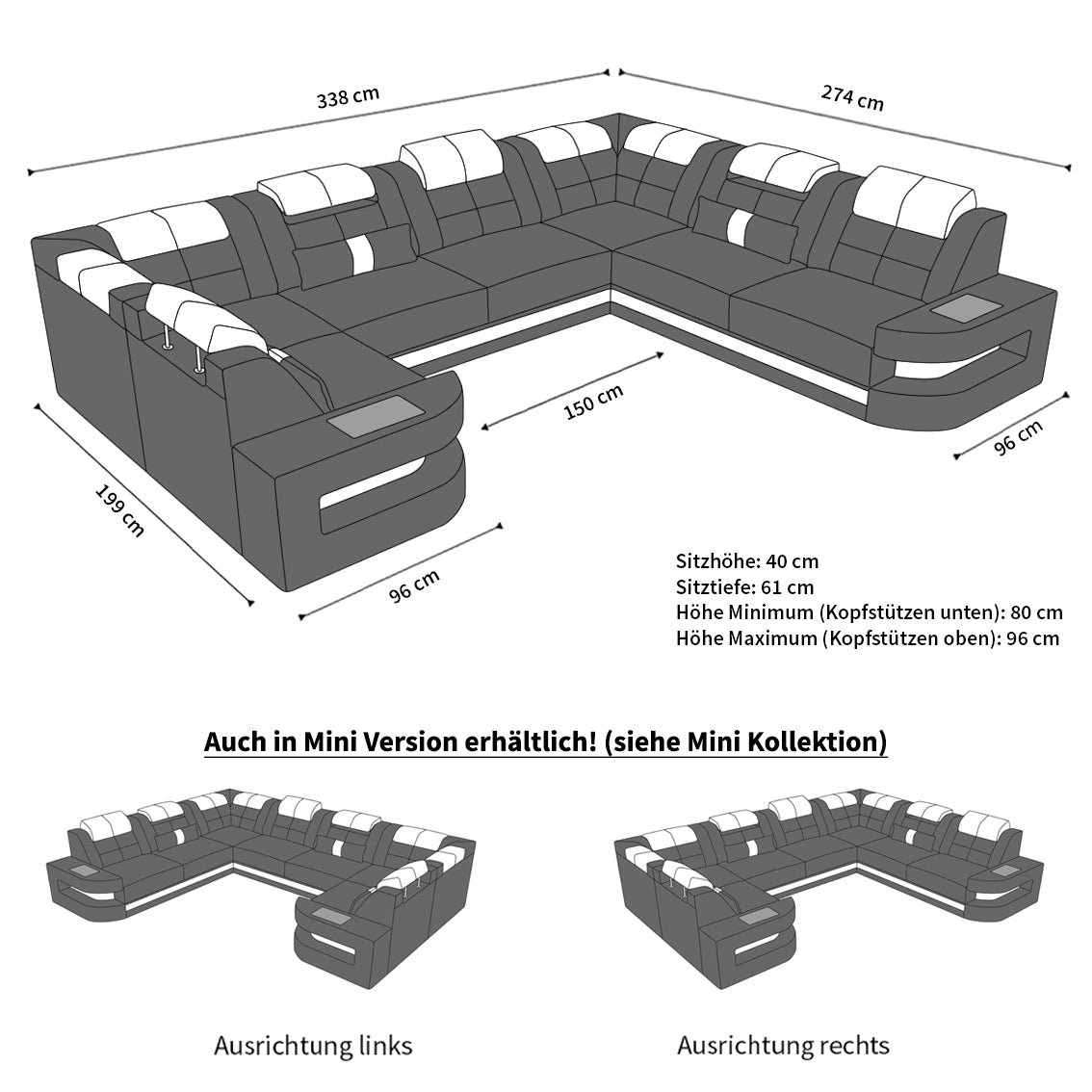 338 cm

274 cm

150 cm

96 cm

199 cm

96 cm

Sitzhöhe: 40 cm
Sitztiefe: 61 cm
Höhe Minimum (Kopfstützen unten): 80 cm
Höhe Maximum (Kopfstützen oben): 96 cm

Auch in Mini Version erhältlich! (siehe Mini Kollektion)

Ausrichtung links

Ausrichtung rechts